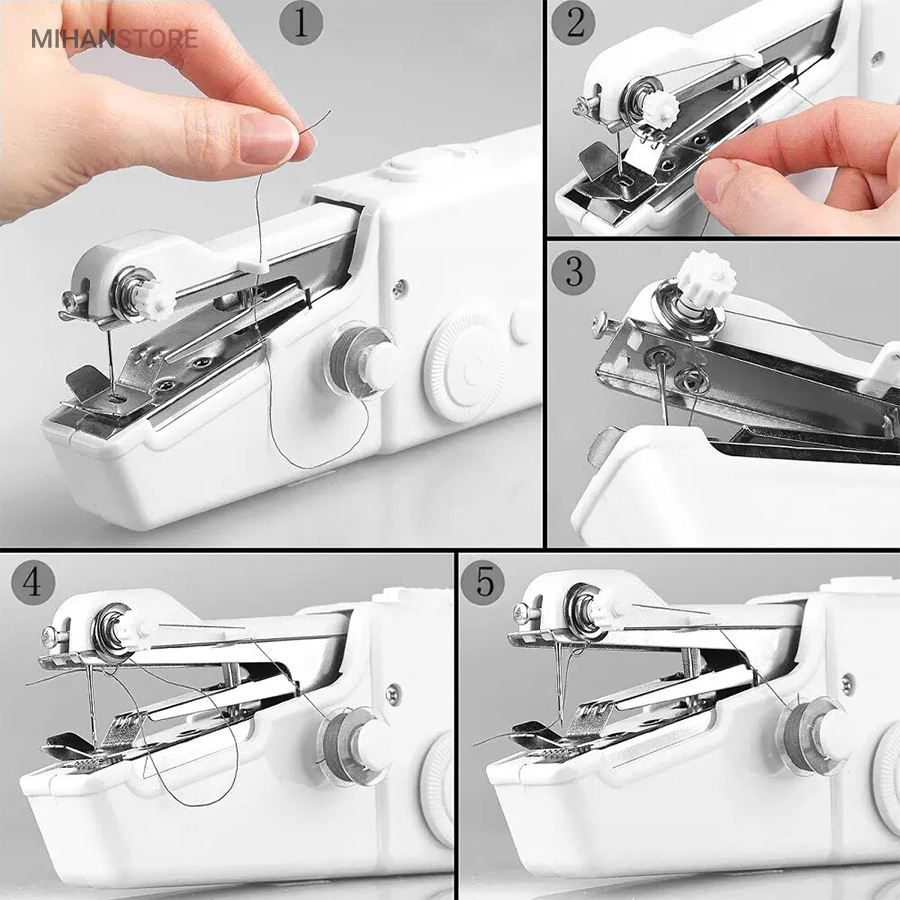 MIHANSTORE
1
2
3
4
5